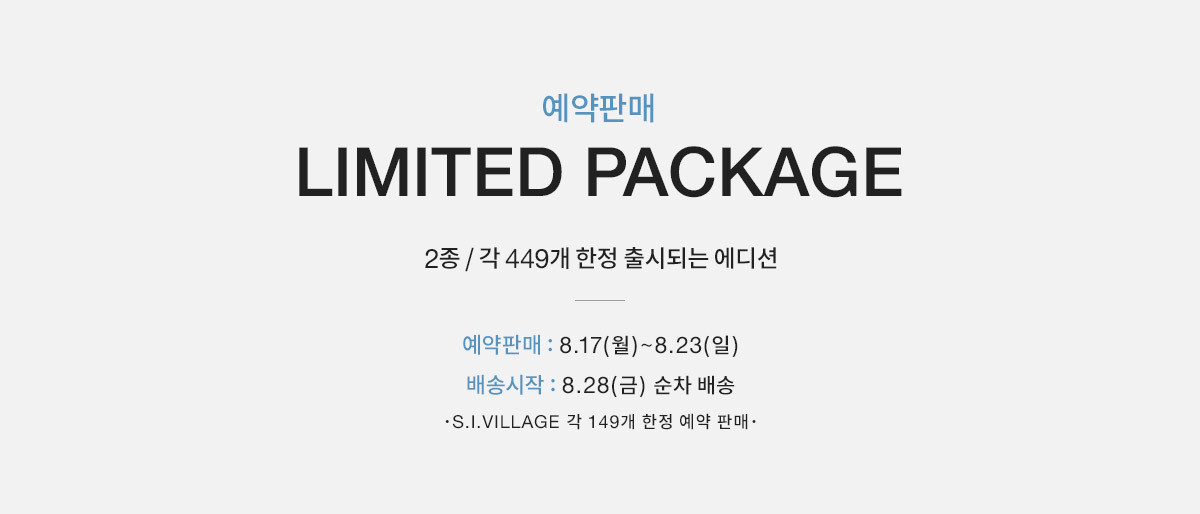 예약판매

LIMITED PACKAGE

2종 / 각 449개 한정 출시되는 에디션

예약판매 : 8.17(월)~8.23(일)

배송시작 : 8.28(금) 순차 배송

·S.I.VILLAGE 각 149개 한정 예약 판매·